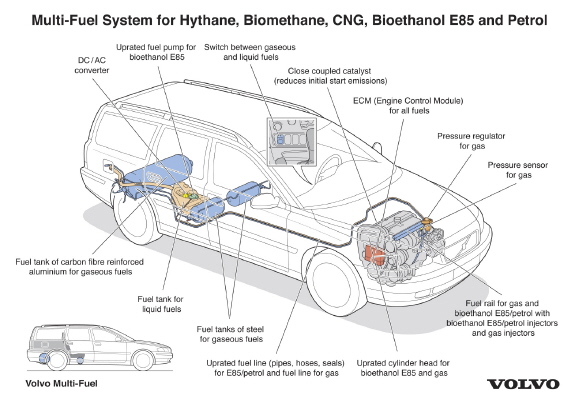 Multi-Fuel System for Hythane, Biomethane, CNG, Bioethanol E85 and Petrol

DC / AC converter

Uprated fuel pump for bioethanol E85

Switch between gaseous and liquid fuels

Close coupled catalyst (reduces initial start emissions)

ECM (Engine Control Module) for all fuels

Pressure regulator for gas

Pressure sensor for gas

Fuel tank of carbon fibre reinforced aluminium for gaseous fuels

Fuel tank for liquid fuels

Fuel tanks of steel for gaseous fuels

Uprated fuel line (pipes, hoses, seals) for E85/petrol and fuel line for gas

Uprated cylinder head for bioethanol E85 and gas

Fuel rail for gas and bioethanol E85/petrol with bioethanol E85/petrol injectors and gas injectors

Volvo Multi-Fuel

VOLVO