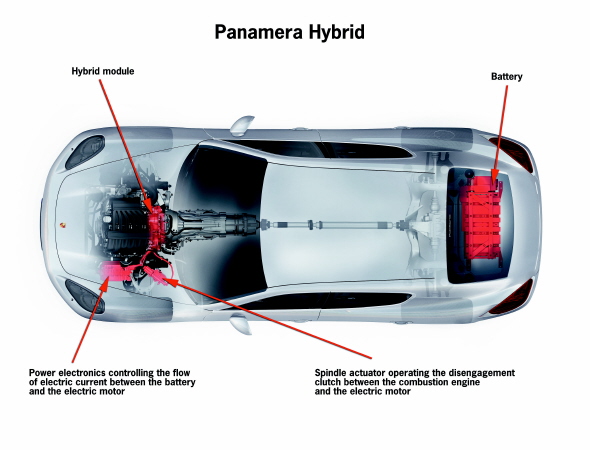 Panamera Hybrid

Hybrid module

Battery

Power electronics controlling the flow of electric current between the battery and the electric motor

Spindle actuator operating the disengagement clutch between the combustion engine and the electric motor